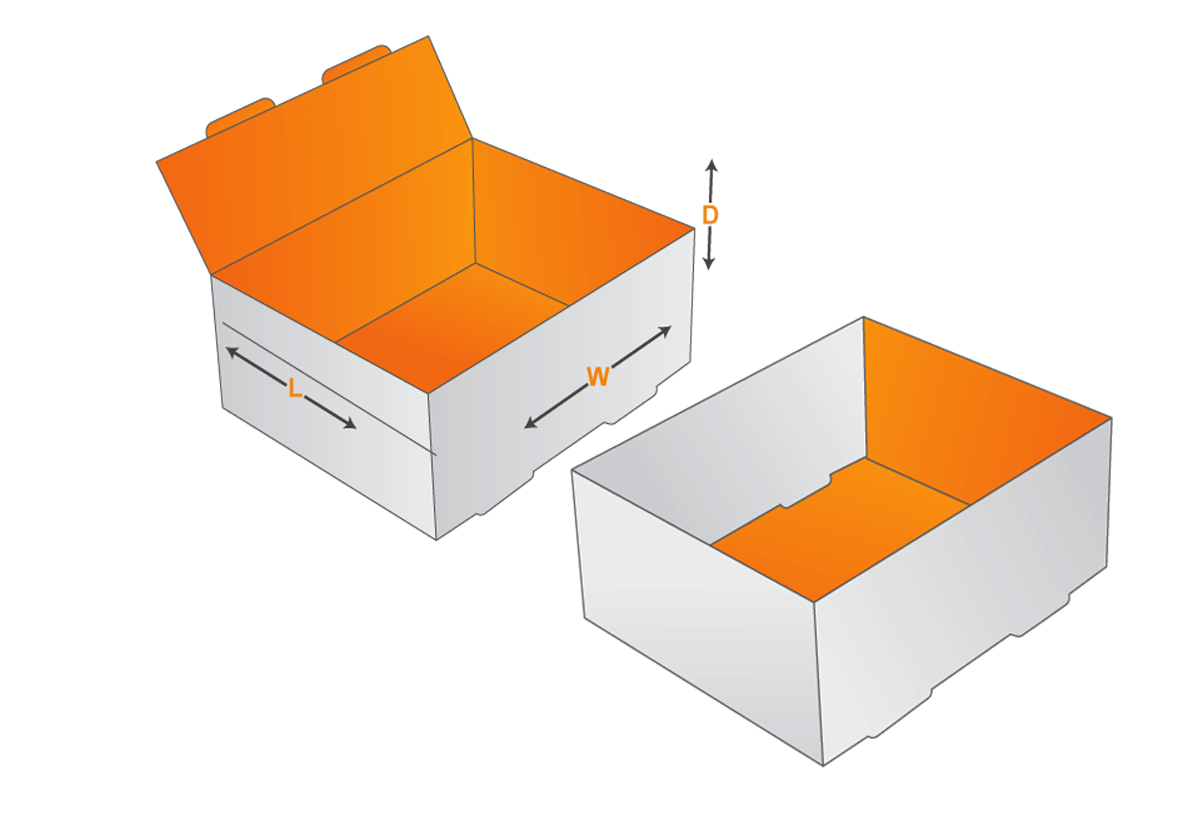 D
L
W