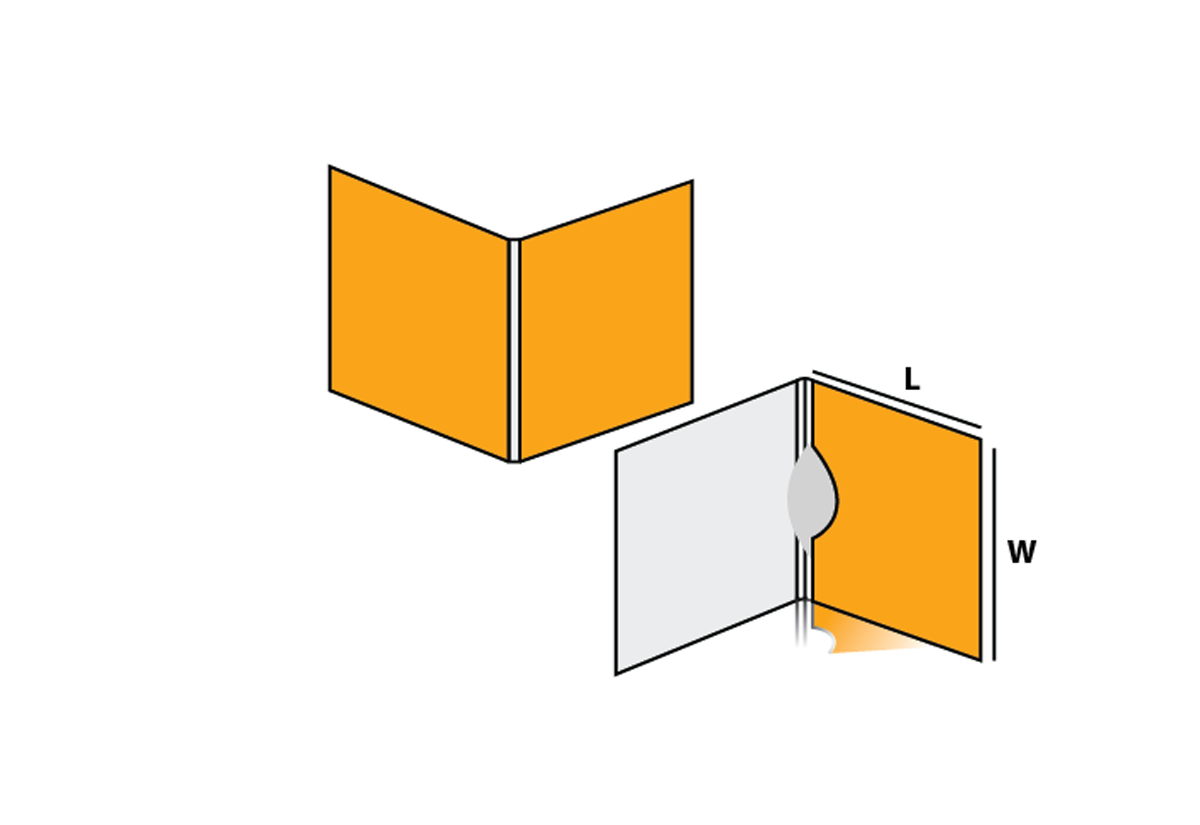 L

W